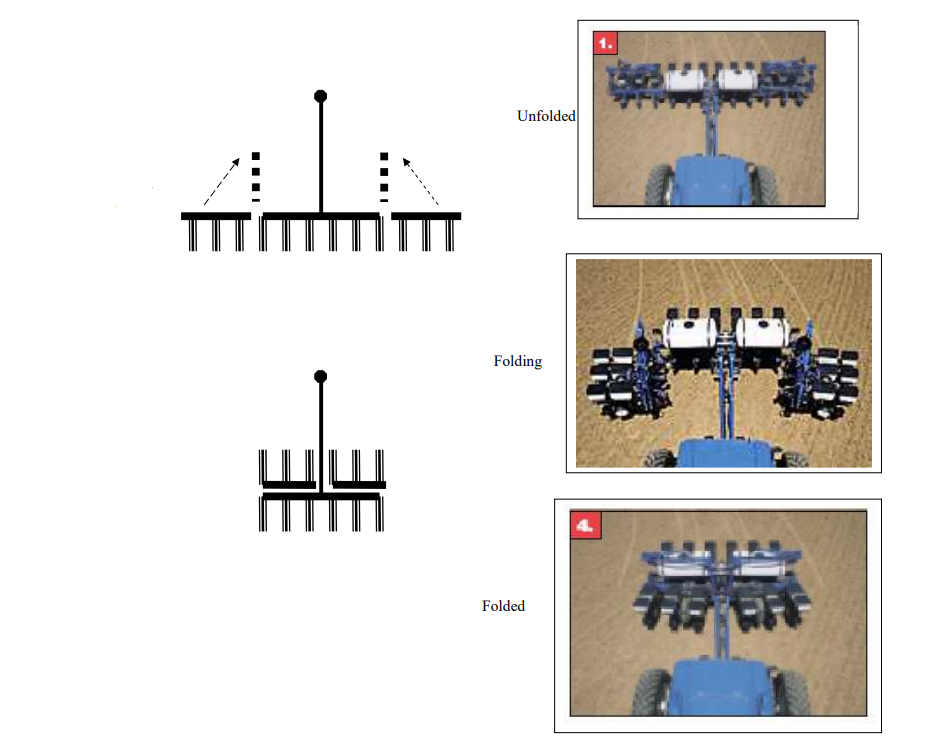 Unfolded

1.

Folding

Folded

4.