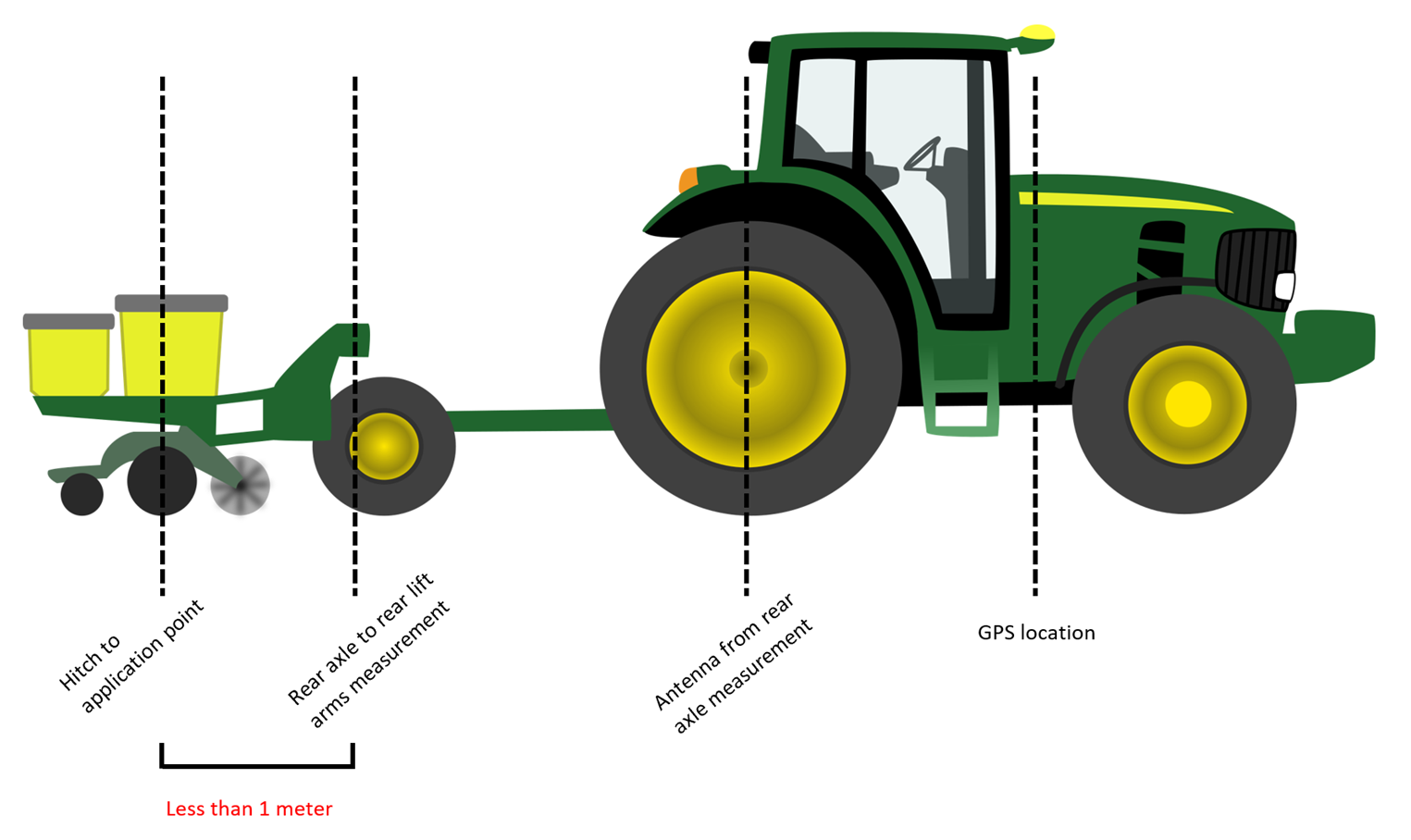 Hitch to application point

Rear axle to rear lift arms measurement

Antenna from rear axle measurement

GPS location

Less than 1 meter