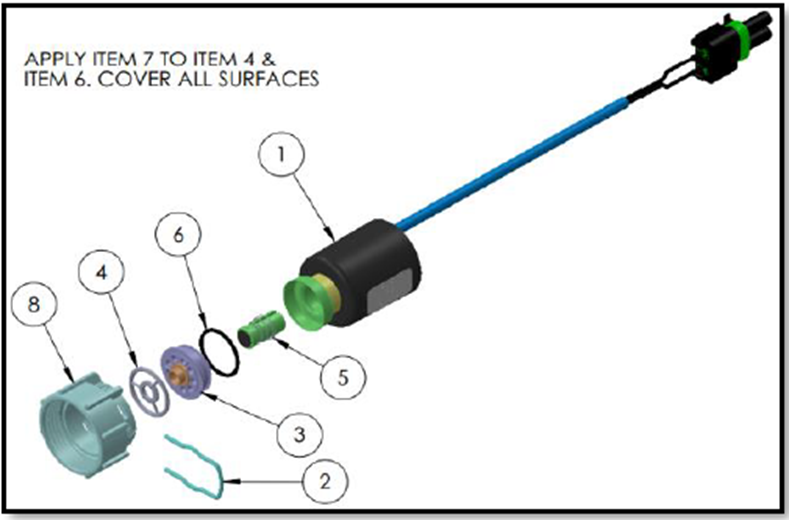 APPLY ITEM 7 TO ITEM 4 & ITEM 6. COVER ALL SURFACES

1

6

4

8

5

3

2