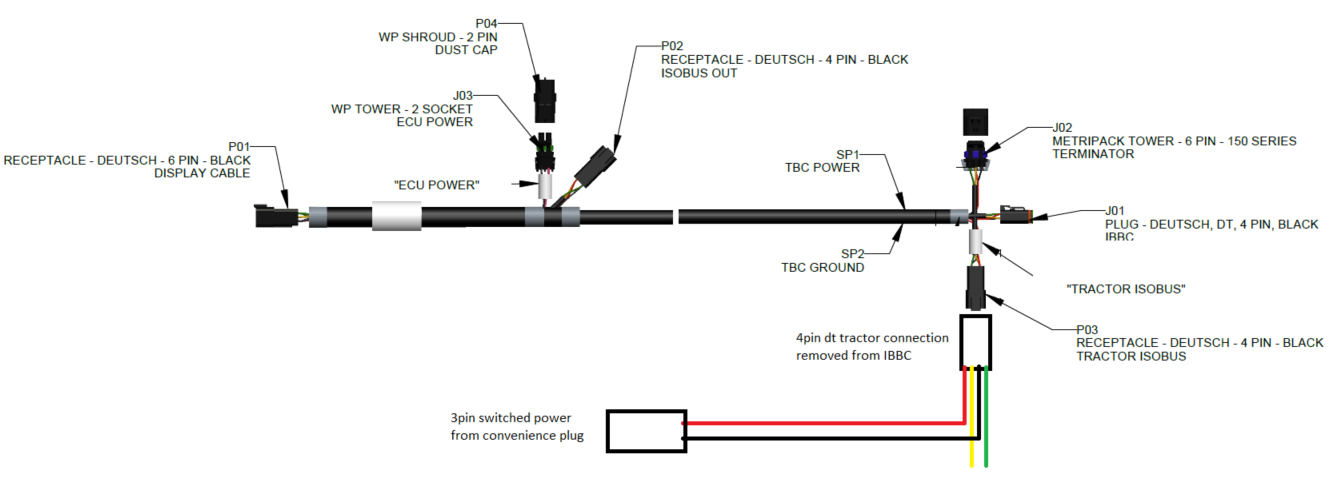 P04
WP SHROUD - 2 PIN
DUST CAP

P02
RECEPTACLE - DEUTSCH - 4 PIN - BLACK
ISOBUS OUT

J03
WP TOWER - 2 SOCKET
ECU POWER

P01
RECEPTACLE - DEUTSCH - 6 PIN - BLACK
DISPLAY CABLE

"ECU POWER"

SP1
TBC POWER

J02
METRIPACK TOWER - 6 PIN - 150 SERIES
TERMINATOR

J01
PLUG - DEUTSCH, DT, 4 PIN, BLACK
IBBC

SP2
TBC GROUND

"TRACTOR ISOBUS"

P03
RECEPTACLE - DEUTSCH - 4 PIN - BLACK
TRACTOR ISOBUS

4pin dt tractor connection
removed from IBBC

3pin switched power
from convenience plug